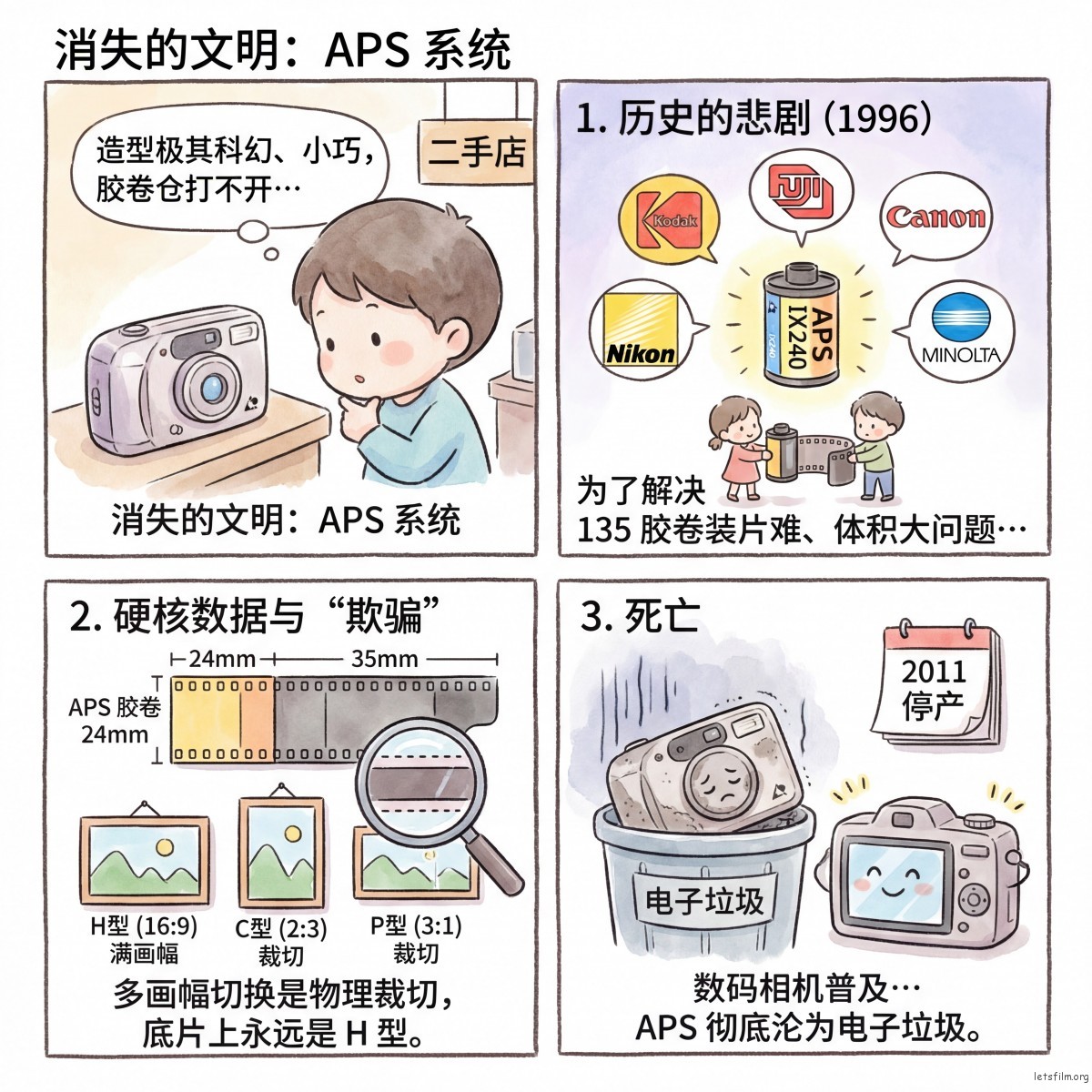 消失的文明：APS 系统

造型极其科幻、小巧，胶卷仓打不开…

二手店

消失的文明：APS 系统

1. 历史的悲剧 (1996)

Kodak

FUJI

Canon

Nikon

APS IX240

IX240

MINOLTA

为了解决
135 胶卷装片难、体积大问题…

2. 硬核数据与“欺骗”

24mm

35mm

APS 胶卷 24mm

H型 (16:9) 满画幅

C型 (2:3) 裁切

P型 (3:1) 裁切

多画幅切换是物理裁切，底片上永远是 H 型。

3. 死亡

2011 停产

电子垃圾

数码相机普及…
APS 彻底沦为电子垃圾。

letsfilm.org